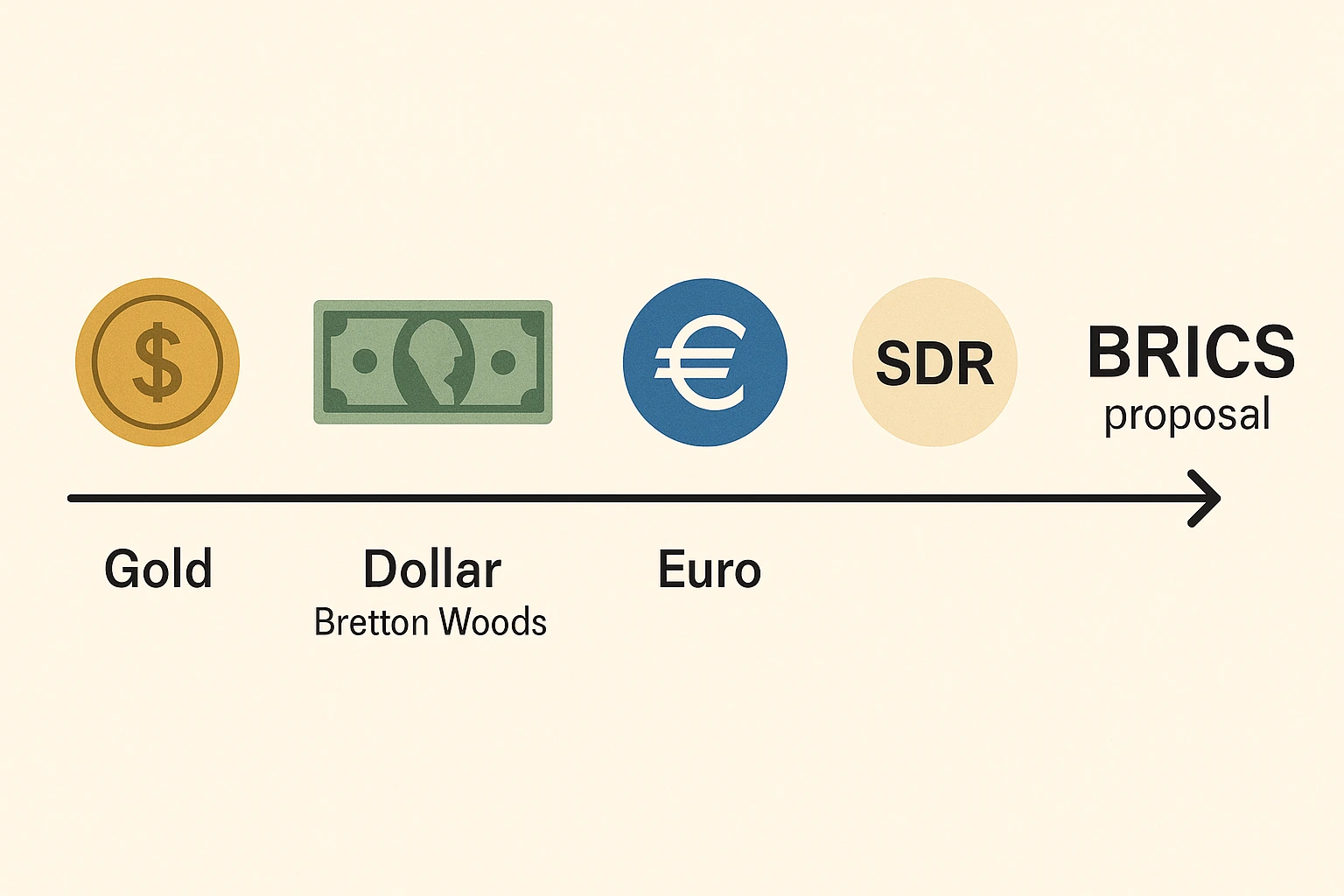 $

€

SDR

BRICS
proposal

Gold

Dollar
Bretton Woods

Euro